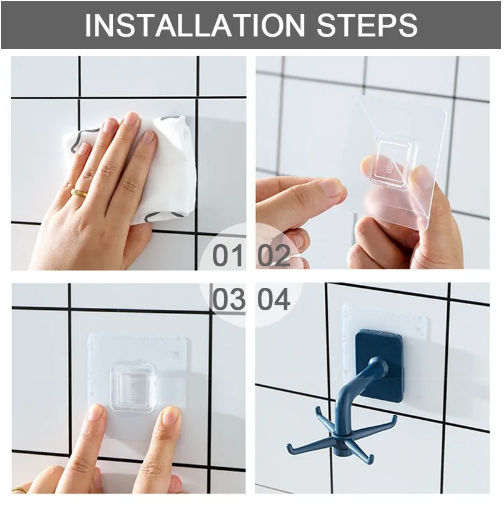 INSTALLATION STEPS

01 02

03 04