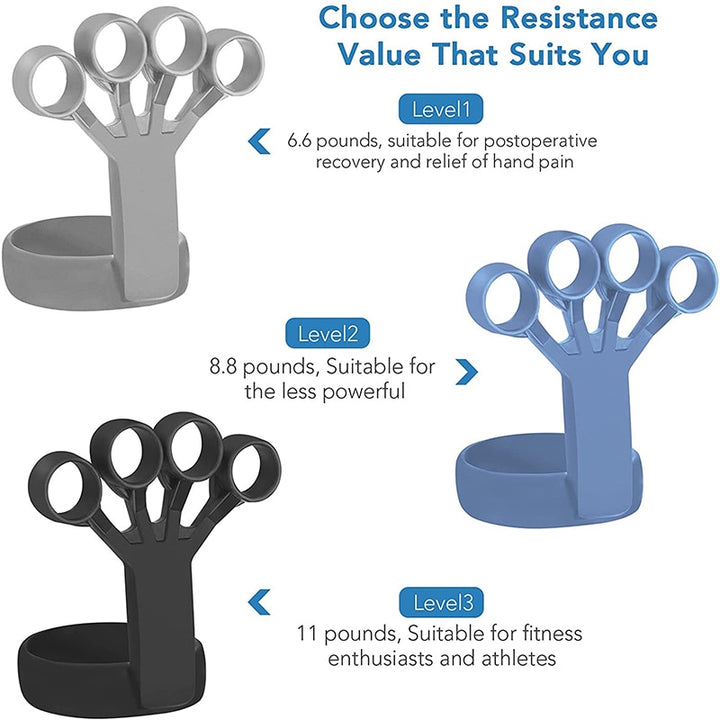 Choose the Resistance Value That Suits You

Level1
6.6 pounds, suitable for postoperative recovery and relief of hand pain

Level2
8.8 pounds, Suitable for the less powerful

Level3
11 pounds, Suitable for fitness enthusiasts and athletes